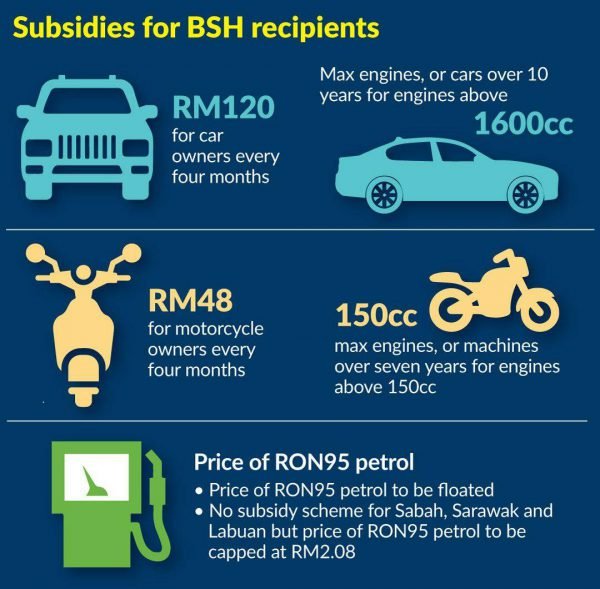 Subsidies for BSH recipients

RM120
for car owners every four months

Max engines, or cars over 10 years for engines above
1600cc

RM48
for motorcycle owners every four months

150cc
max engines, or machines over seven years for engines above 150cc

Price of RON95 petrol
• Price of RON95 petrol to be floated
• No subsidy scheme for Sabah, Sarawak and Labuan but price of RON95 petrol to be capped at RM2.08